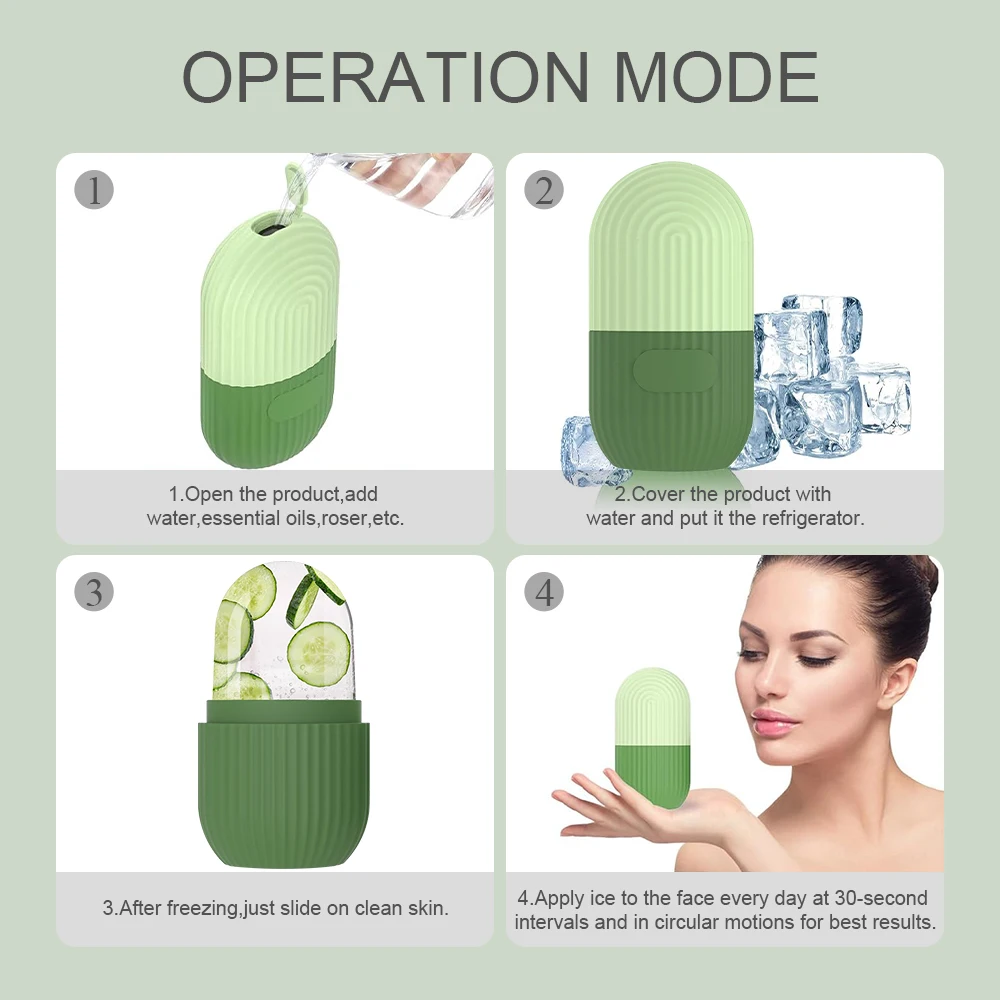 OPERATION MODE

1

1.Open the product,add water,essential oils,roser,etc.

2

2.Cover the product with water and put it the refrigerator.

3

3.After freezing,just slide on clean skin.

4

4.Apply ice to the face every day at 30-second intervals and in circular motions for best results.