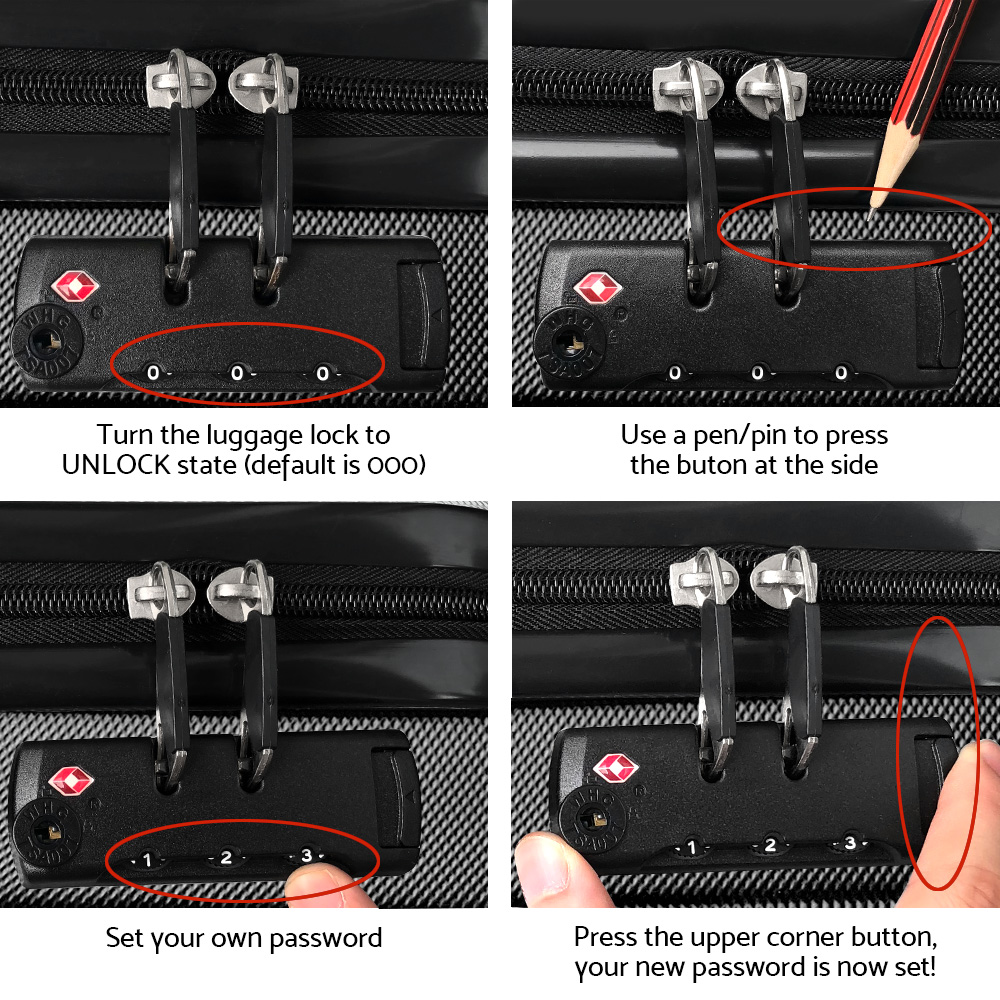 0 0 0

Turn the luggage lock to UNLOCK state (default is 000)

0 0 0

Use a pen/pin to press the buton at the side

1 2 3

Set your own password

1 2 3

Press the upper corner button, your new password is now set!