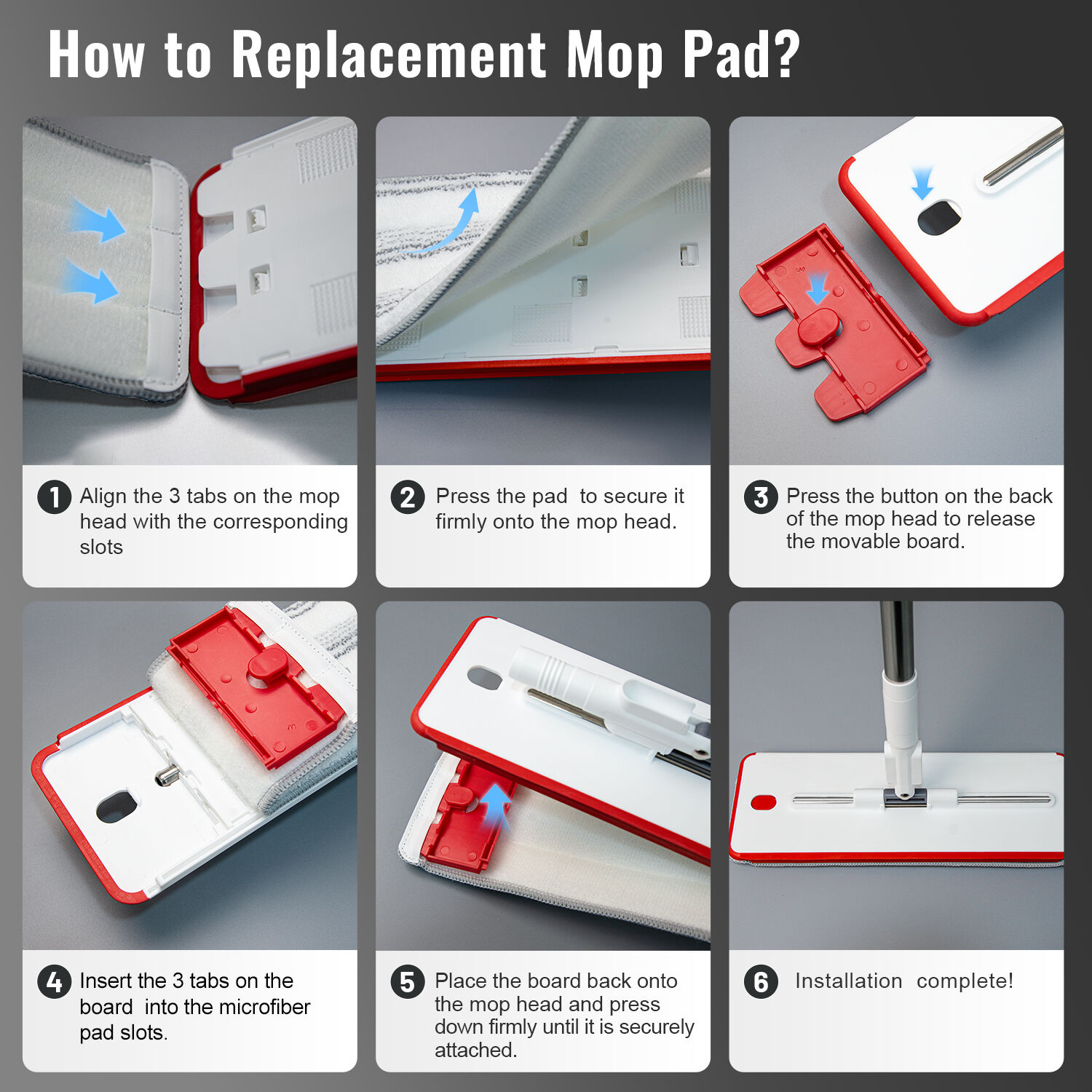 How to Replacement Mop Pad?

1 Align the 3 tabs on the mop head with the corresponding slots

2 Press the pad to secure it firmly onto the mop head.

3 Press the button on the back of the mop head to release the movable board.

4 Insert the 3 tabs on the board into the microfiber pad slots.

5 Place the board back onto the mop head and press down firmly until it is securely attached.

6 Installation complete!