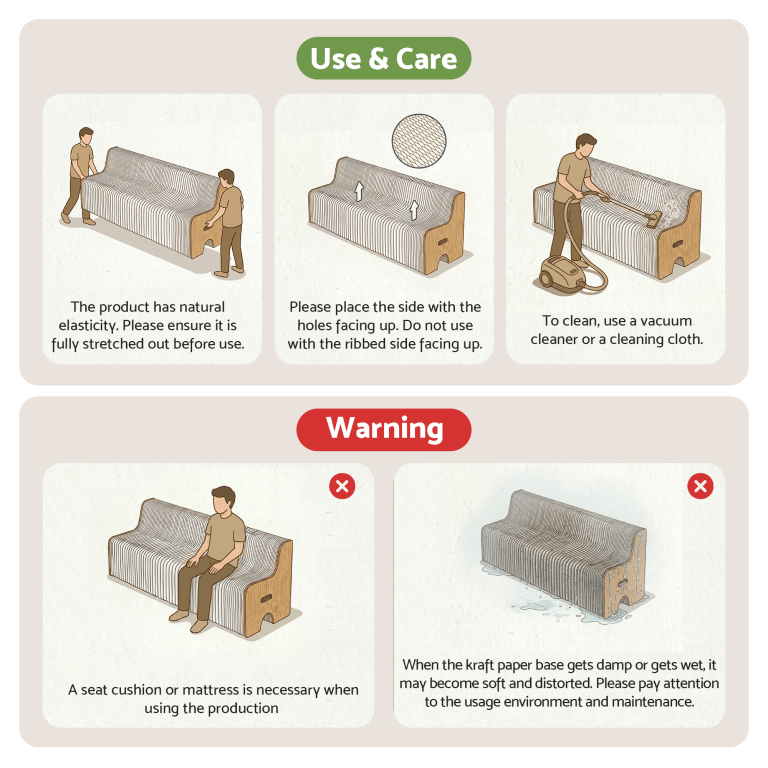 Use & Care

The product has natural elasticity. Please ensure it is fully stretched out before use.

Please place the side with the holes facing up. Do not use with the ribbed side facing up.

To clean, use a vacuum cleaner or a cleaning cloth.

Warning

A seat cushion or mattress is necessary when using the production

When the kraft paper base gets damp or gets wet, it may become soft and distorted. Please pay attention to the usage environment and maintenance.