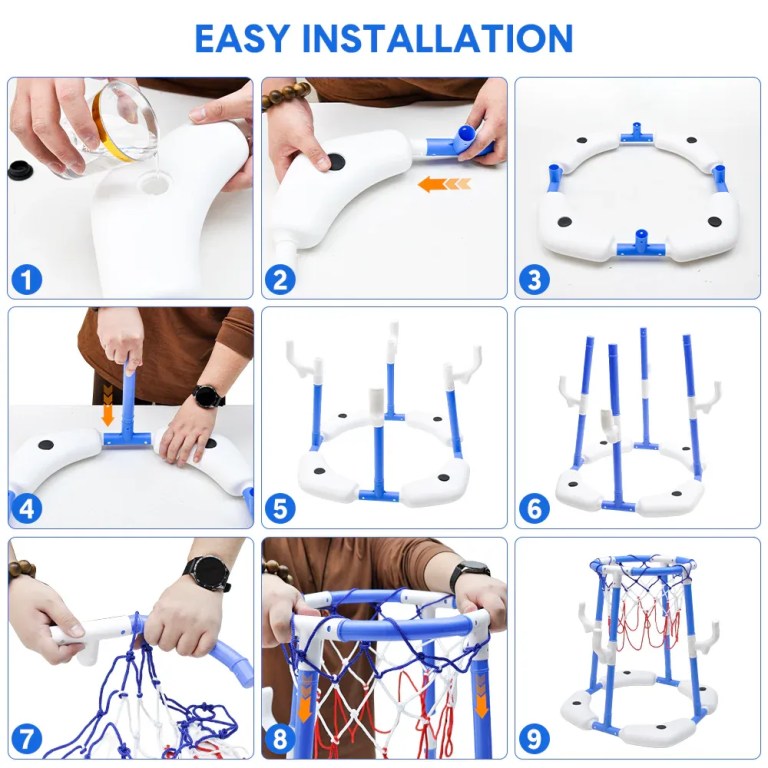 EASY INSTALLATION

1

2

3

4

5

6

7

8

9